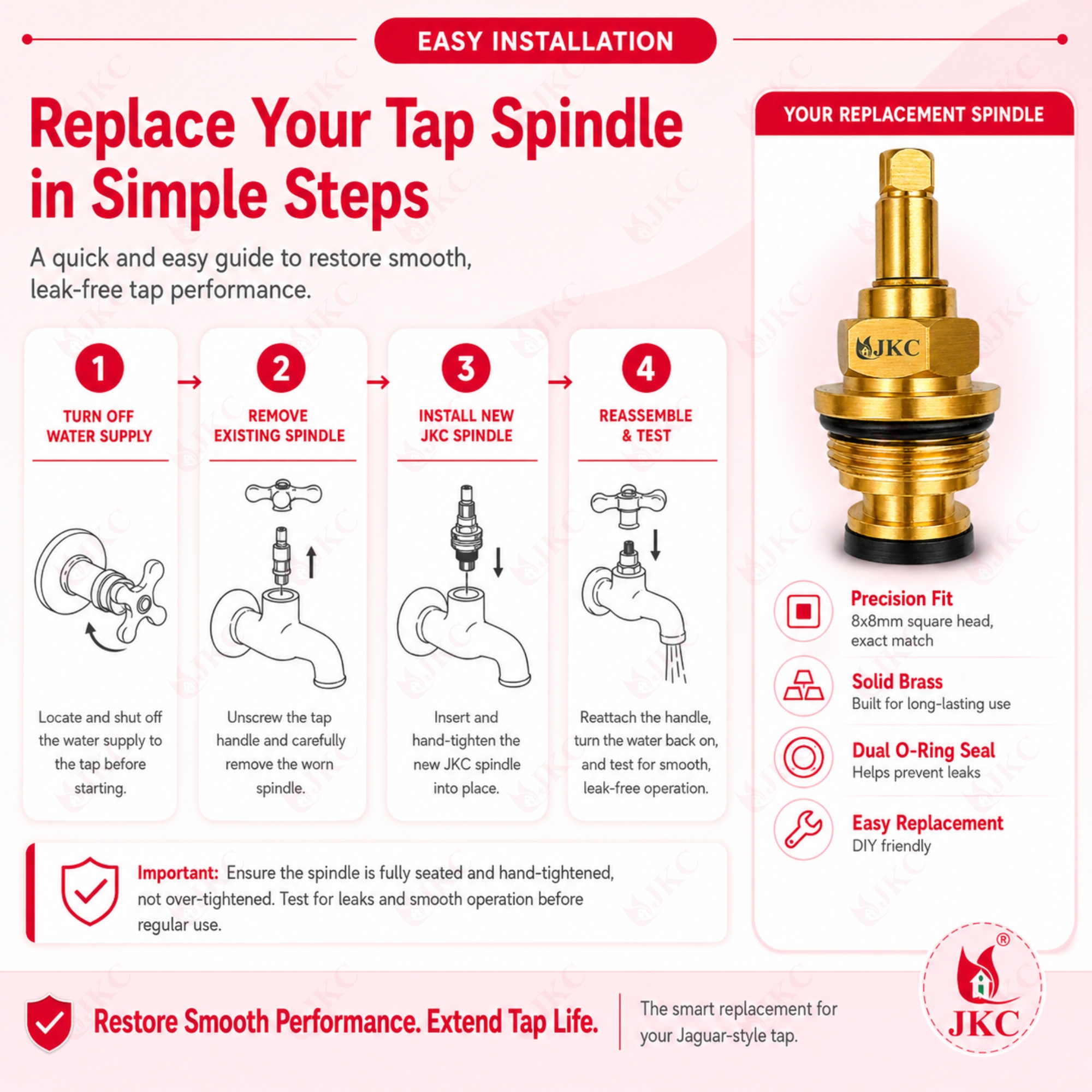 EASY INSTALLATION

Replace Your Tap Spindle in Simple Steps

A quick and easy guide to restore smooth, leak-free tap performance.

1
TURN OFF WATER SUPPLY
Locate and shut off the water supply to the tap before starting.

2
REMOVE EXISTING SPINDLE
Unscrew the tap handle and carefully remove the worn spindle.

3
INSTALL NEW JKC SPINDLE
Insert and hand-tighten the new JKC spindle into place.

4
REASSEMBLE & TEST
Reattach the handle, turn the water back on, and test for smooth, leak-free operation.

Important: Ensure the spindle is fully seated and hand-tightened, not over-tightened. Test for leaks and smooth operation before regular use.

YOUR REPLACEMENT SPINDLE

JKC

Precision Fit
8x8mm square head, exact match

Solid Brass
Built for long-lasting use

Dual O-Ring Seal
Helps prevent leaks

Easy Replacement
DIY friendly

Restore Smooth Performance. Extend Tap Life.

The smart replacement for your Jaguar-style tap.

JKC ®