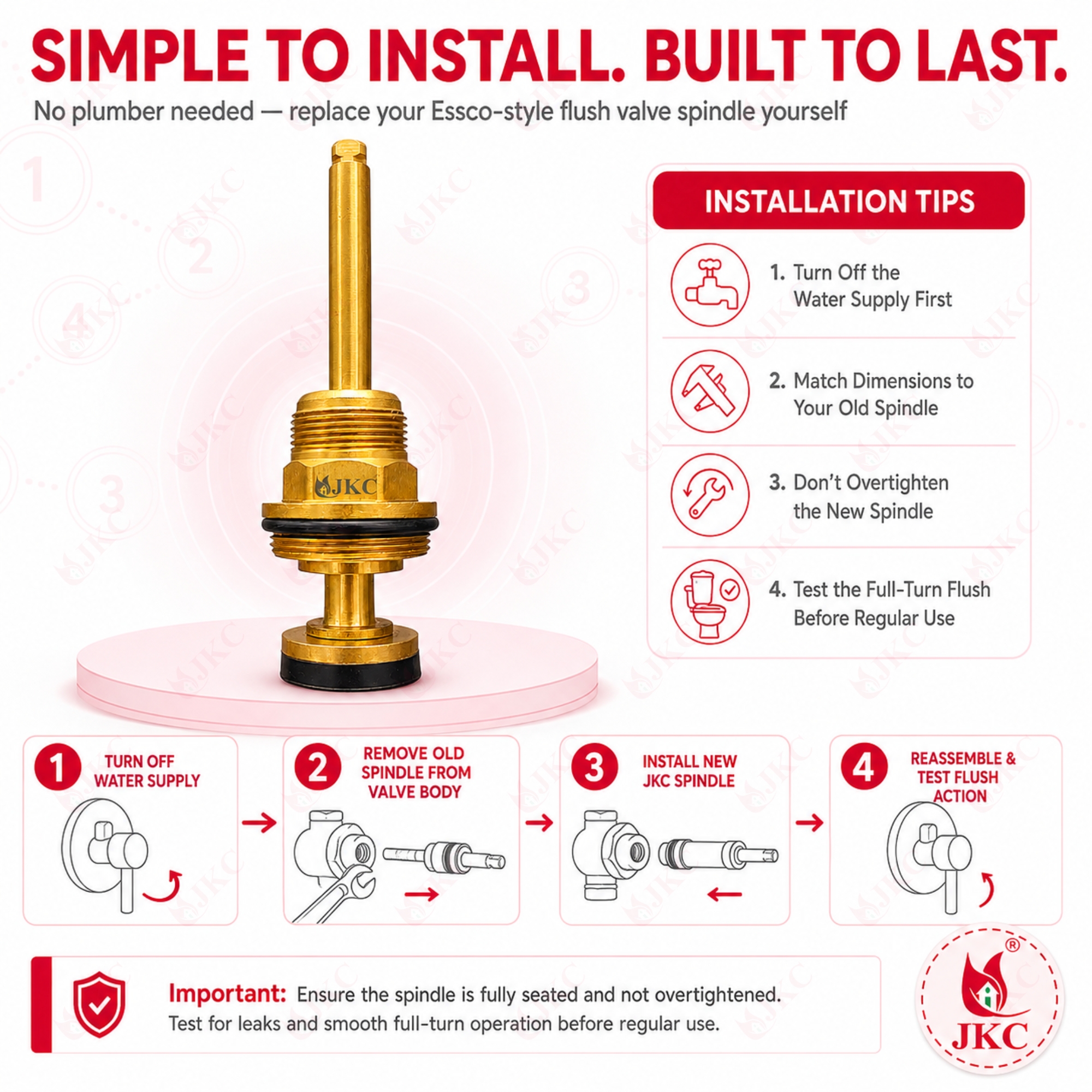 SIMPLE TO INSTALL. BUILT TO LAST.

No plumber needed — replace your Essco-style flush valve spindle yourself

JKC

INSTALLATION TIPS

1. Turn Off the Water Supply First

2. Match Dimensions to Your Old Spindle

3. Don't Overtighten the New Spindle

4. Test the Full-Turn Flush Before Regular Use

1 TURN OFF WATER SUPPLY

2 REMOVE OLD SPINDLE FROM VALVE BODY

3 INSTALL NEW JKC SPINDLE

4 REASSEMBLE & TEST FLUSH ACTION

Important: Ensure the spindle is fully seated and not overtightened. Test for leaks and smooth full-turn operation before regular use.

JKC ®