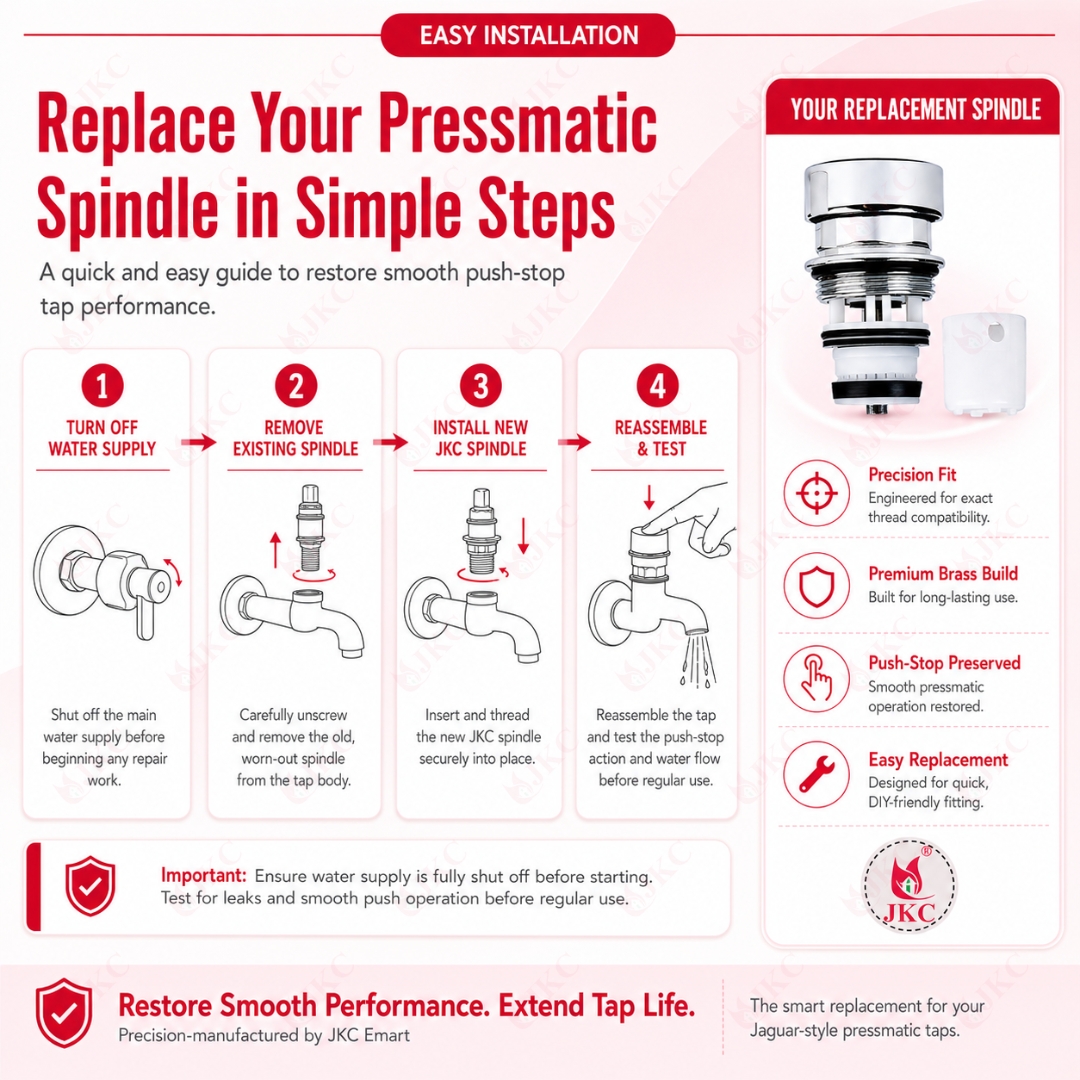 EASY INSTALLATION

Replace Your Pressmatic Spindle in Simple Steps

A quick and easy guide to restore smooth push-stop tap performance.

1
TURN OFF WATER SUPPLY

Shut off the main water supply before beginning any repair work.

2
REMOVE EXISTING SPINDLE

Carefully unscrew and remove the old, worn-out spindle from the tap body.

3
INSTALL NEW JKC SPINDLE

Insert and thread the new JKC spindle securely into place.

4
REASSEMBLE & TEST

Reassemble the tap and test the push-stop action and water flow before regular use.

Important: Ensure water supply is fully shut off before starting. Test for leaks and smooth push operation before regular use.

YOUR REPLACEMENT SPINDLE

Precision Fit
Engineered for exact thread compatibility.

Premium Brass Build
Built for long-lasting use.

Push-Stop Preserved
Smooth pressmatic operation restored.

Easy Replacement
Designed for quick, DIY-friendly fitting.

JKC

Restore Smooth Performance. Extend Tap Life.
Precision-manufactured by JKC Emart

The smart replacement for your Jaguar-style pressmatic taps.